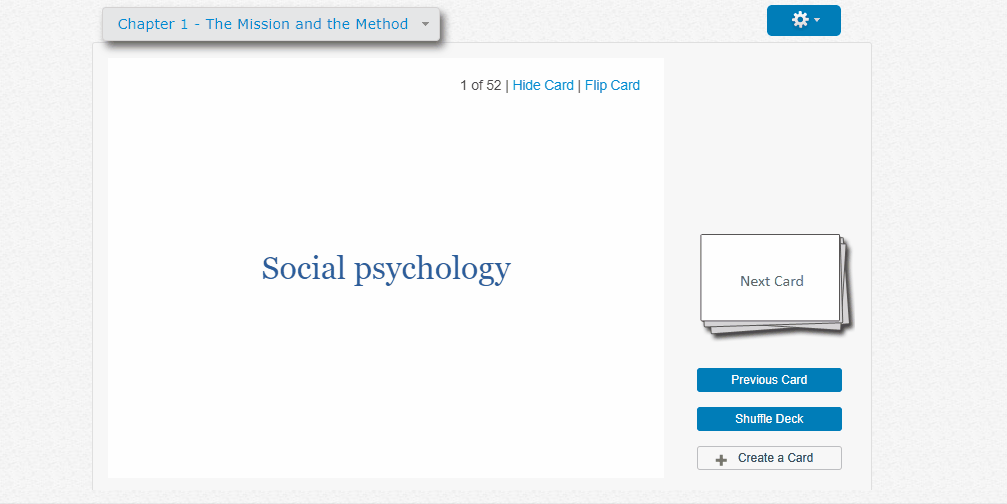 Chapter 1 - The Mission and the Method

1 of 52 | Hide Card | Flip Card

Social psychology

Next Card

Previous Card

Shuffle Deck

Create a Card